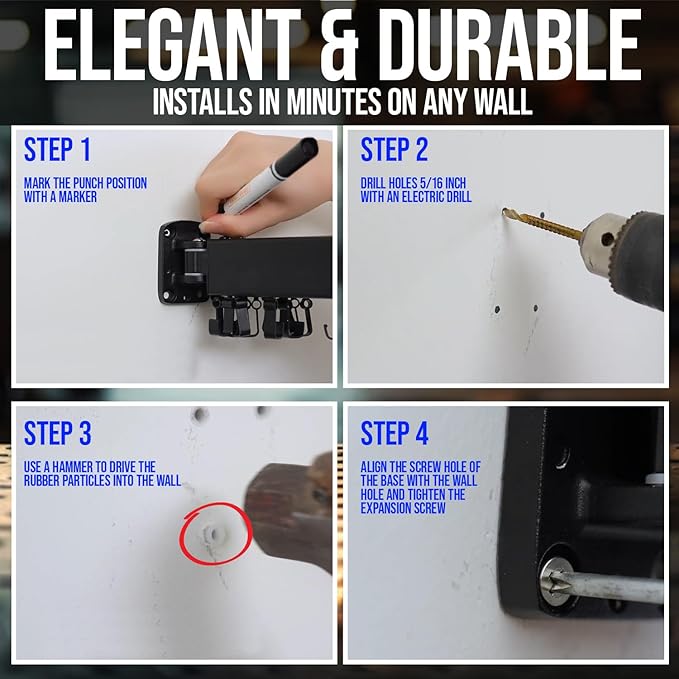 ELEGANT & DURABLE
INSTALLS IN MINUTES ON ANY WALL

STEP 1
MARK THE PUNCH POSITION WITH A MARKER

STEP 2
DRILL HOLES 5/16 INCH WITH AN ELECTRIC DRILL

STEP 3
USE A HAMMER TO DRIVE THE RUBBER PARTICLES INTO THE WALL

STEP 4
ALIGN THE SCREW HOLE OF THE BASE WITH THE WALL HOLE AND TIGHTEN THE EXPANSION SCREW